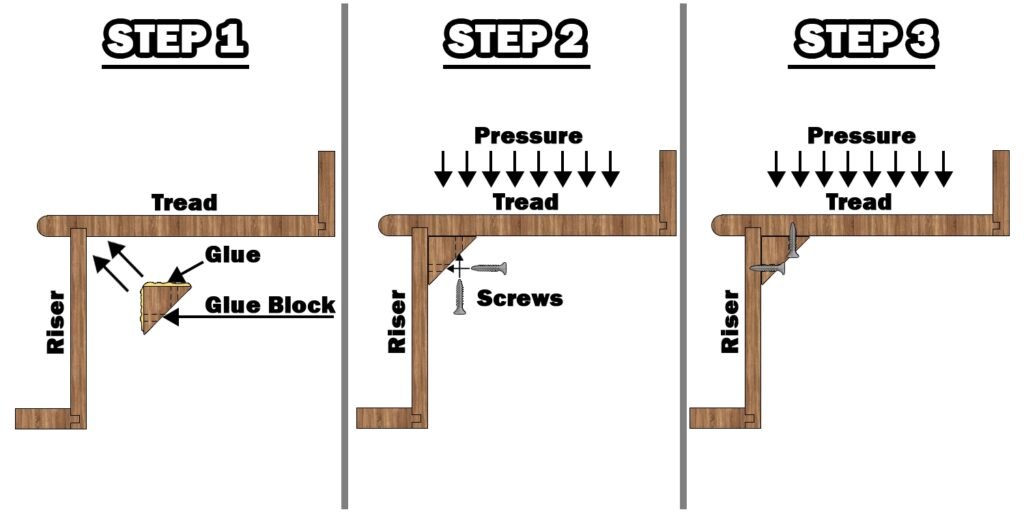 STEP 1

Tread

Glue

Glue Block

Riser

STEP 2

Pressure

Tread

Screws

Riser

STEP 3

Pressure

Tread

Riser